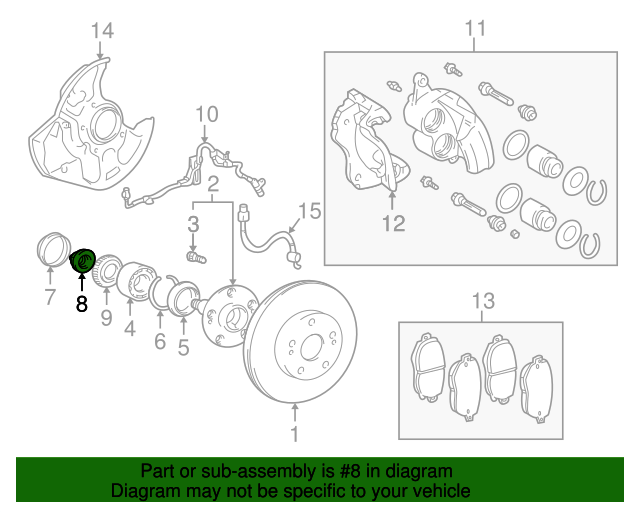 14
11
10
2
3
15
12
7
8
9
4
6
5
13
1

Part or sub-assembly is #8 in diagram
Diagram may not be specific to your vehicle