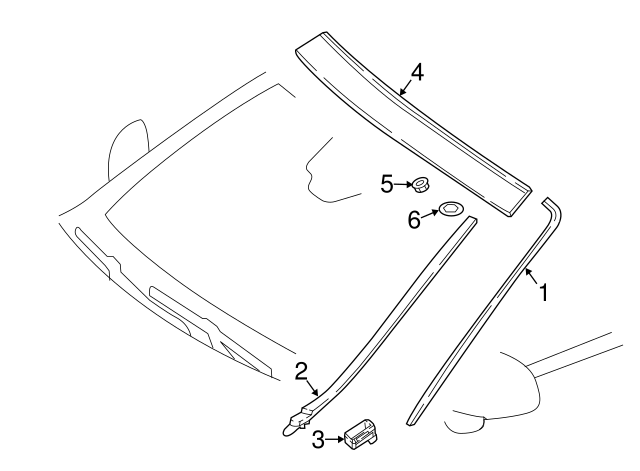 4
5
6
1
2
3