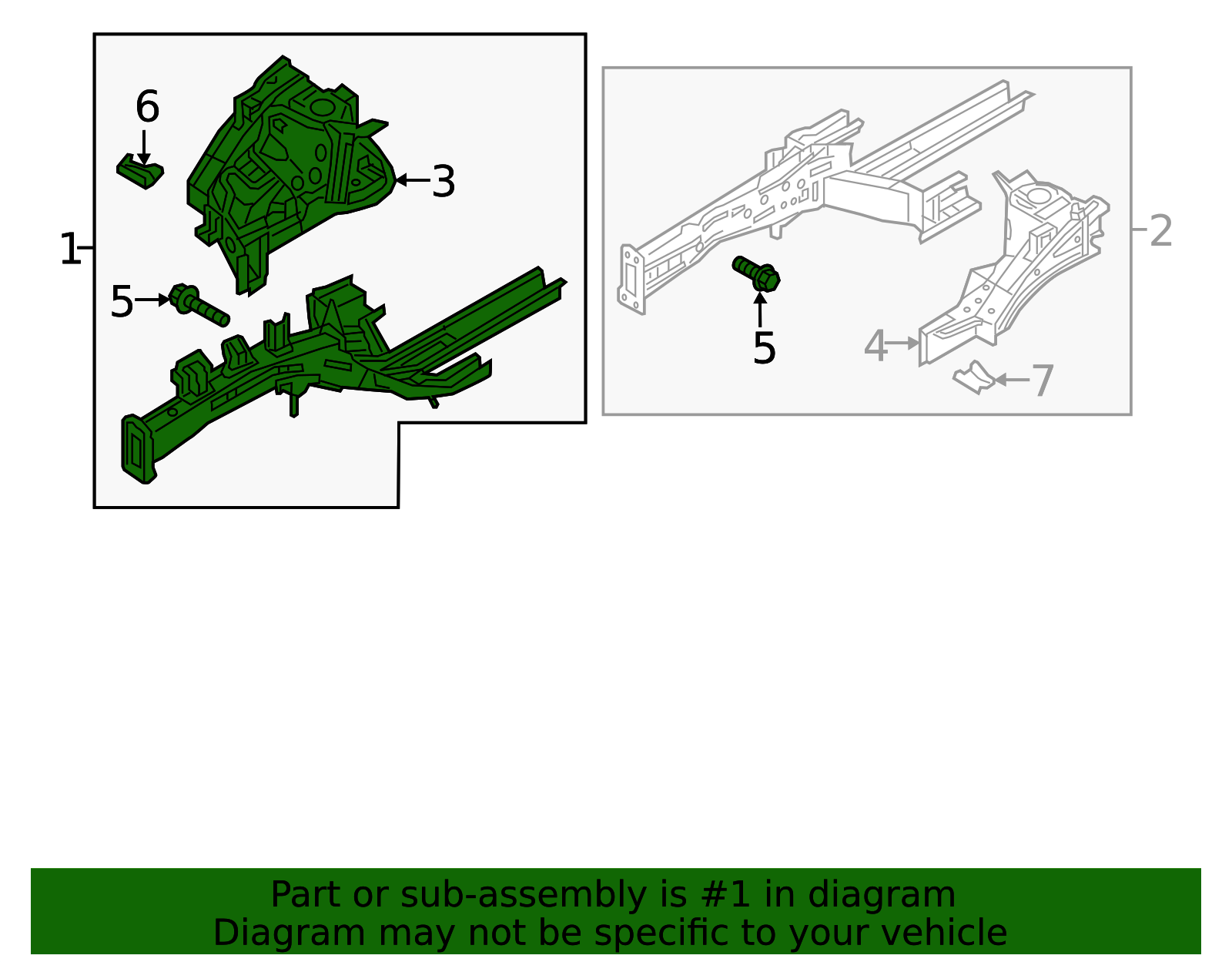 6
3
1
5
2
5
4
7

Part or sub-assembly is #1 in diagram
Diagram may not be specific to your vehicle