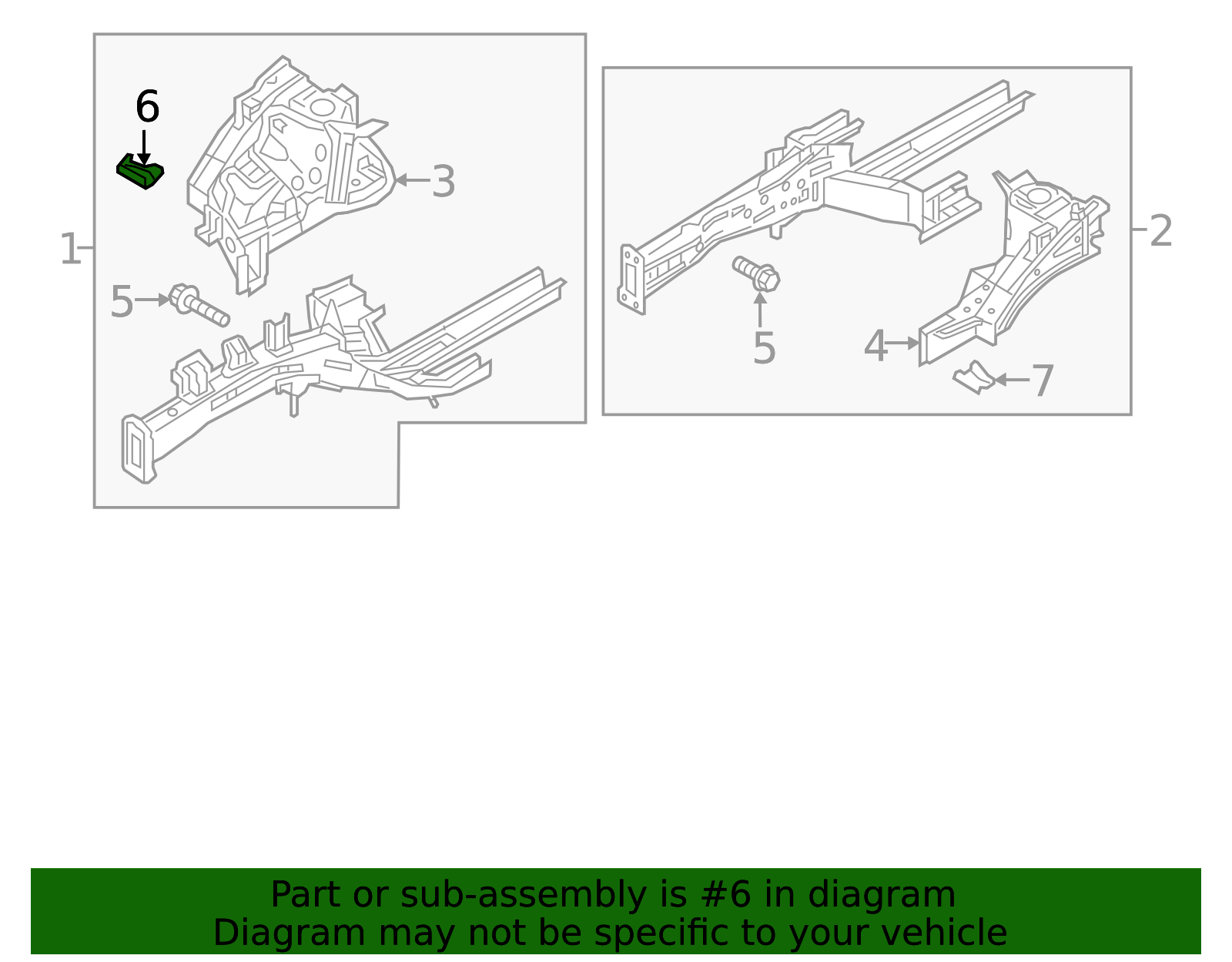 6
3
1
5
2
5
4
7

Part or sub-assembly is #6 in diagram
Diagram may not be specific to your vehicle