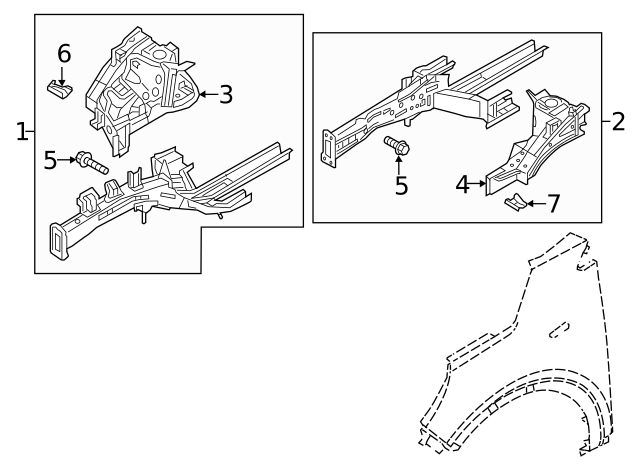 6
3
1
5
2
5
4
7