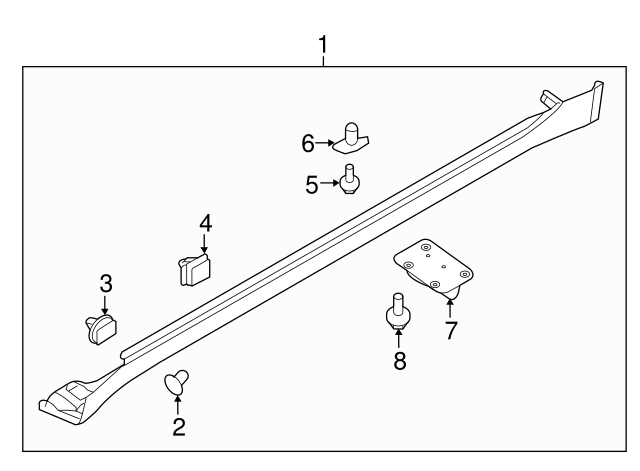 1
6
5
4
3
7
8
2