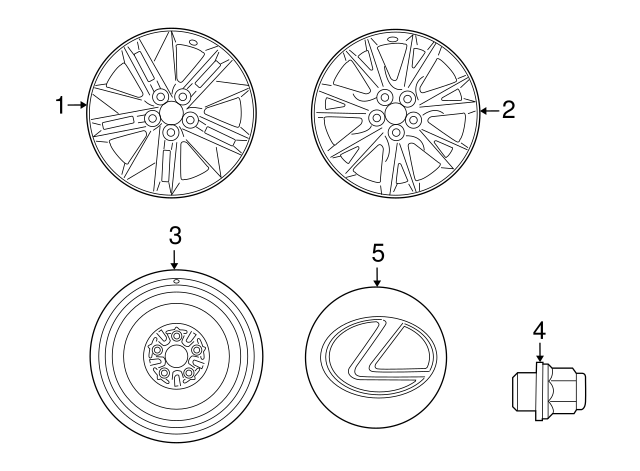 1
2
3
5
4