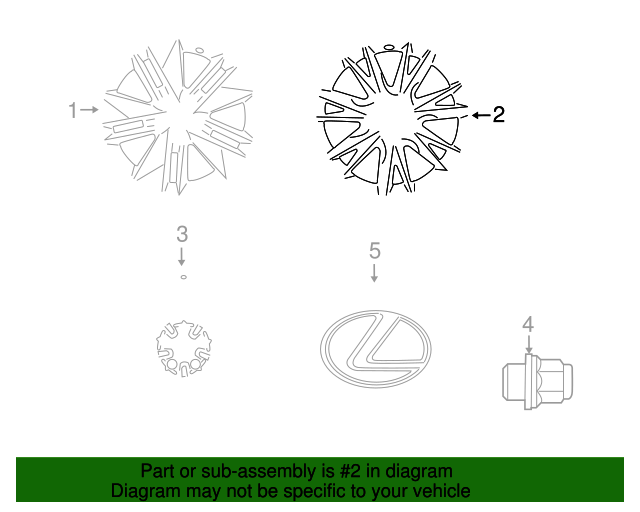 1
2
3
5
4

Part or sub-assembly is #2 in diagram
Diagram may not be specific to your vehicle