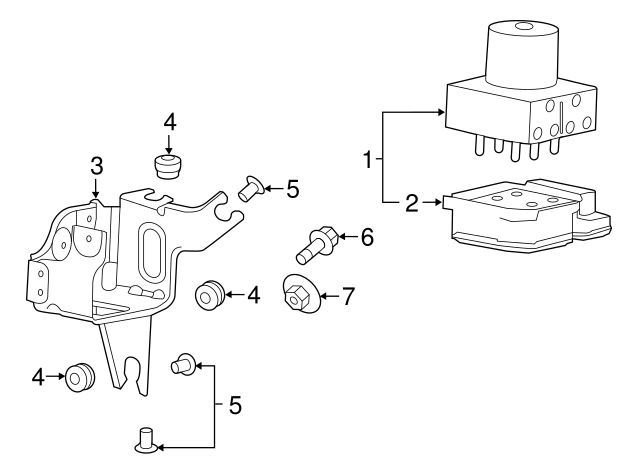 4
3
5
1
2
6
4
7
4
5