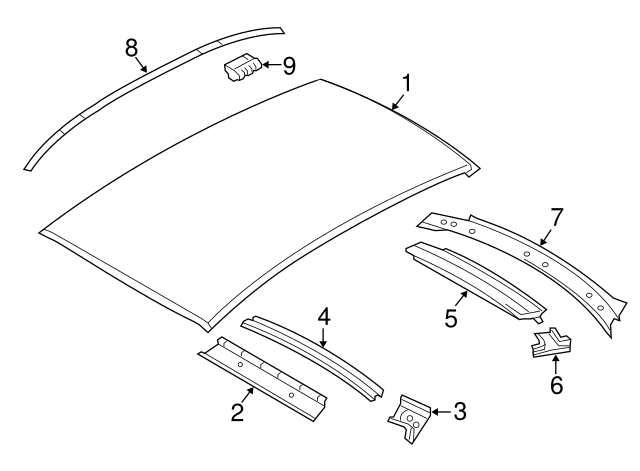 8
9
1
7
5
4
6
2
3