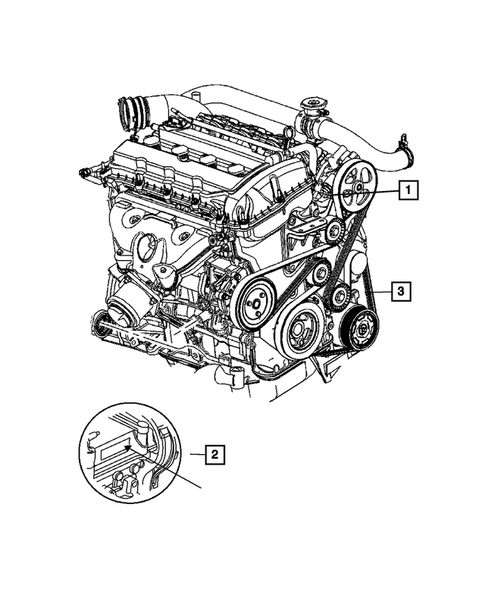 1
3
2