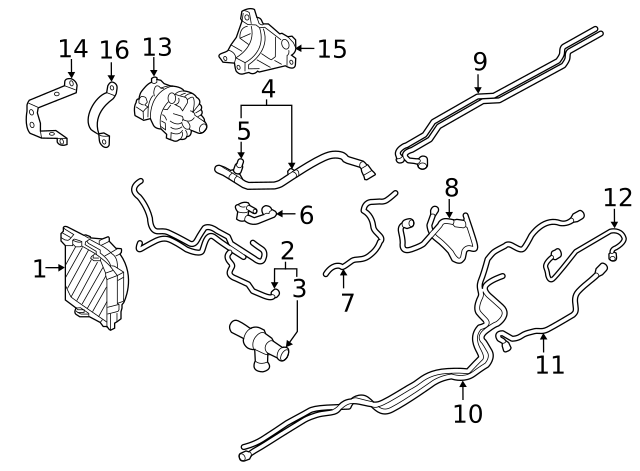 14
16
13
15
9
4
5
6
8
12
1
2
3
7
11
10