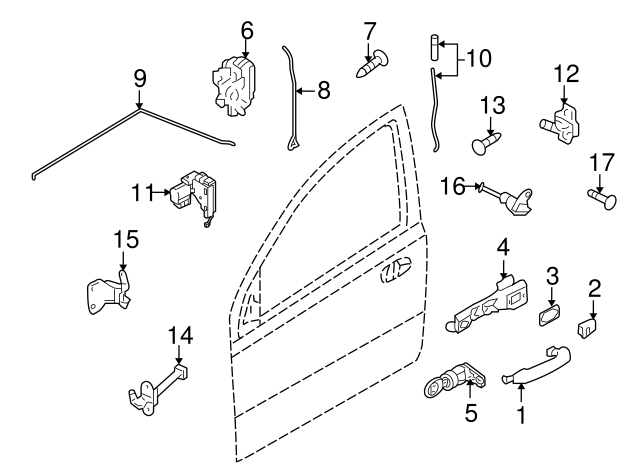 6
7
10
9
8
12
13
17
11
16
15
4
3
2
14
5
1