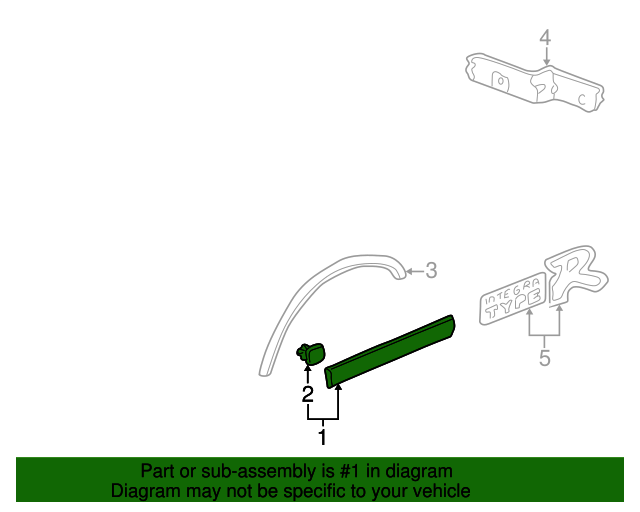 4

3

INTEGRA TYPE R

5

2

1

Part or sub-assembly is #1 in diagram
Diagram may not be specific to your vehicle