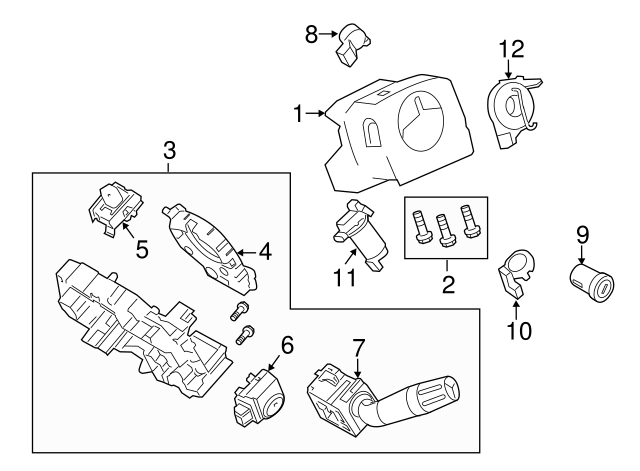 8
12
1
3
5
4
11
2
9
10
6
7