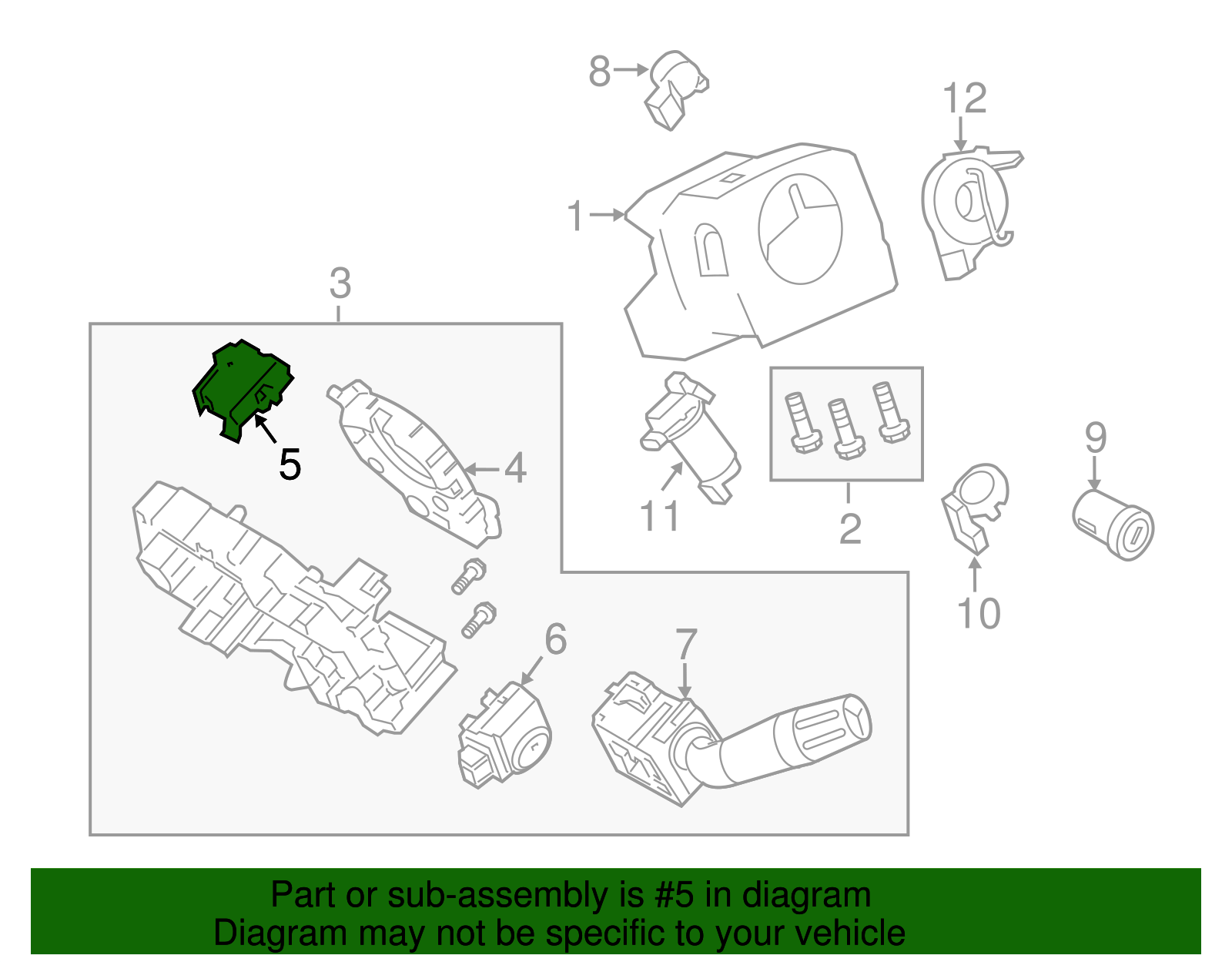 8
12
1
3
5
4
11
2
9
10
6
7

Part or sub-assembly is #5 in diagram
Diagram may not be specific to your vehicle