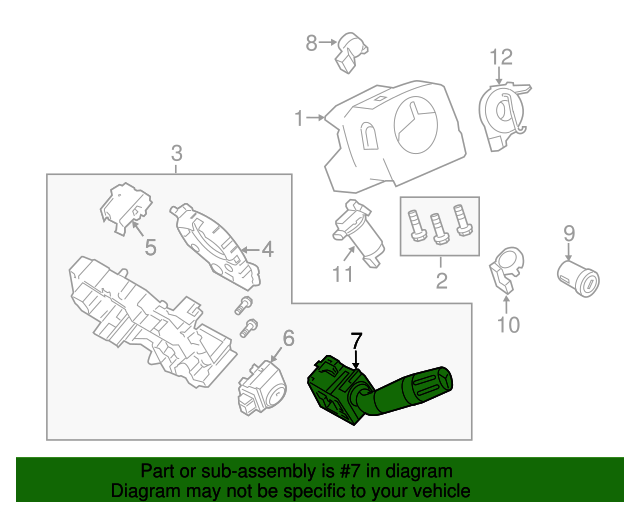 8
12
1
3
5
4
11
2
9
10
6
7

Part or sub-assembly is #7 in diagram
Diagram may not be specific to your vehicle