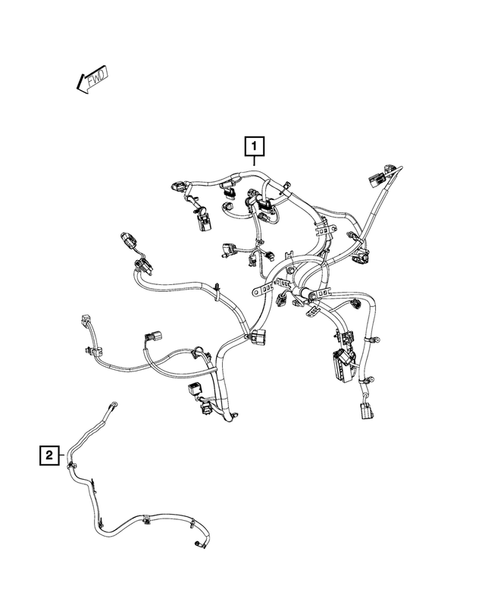 FWD

1

2