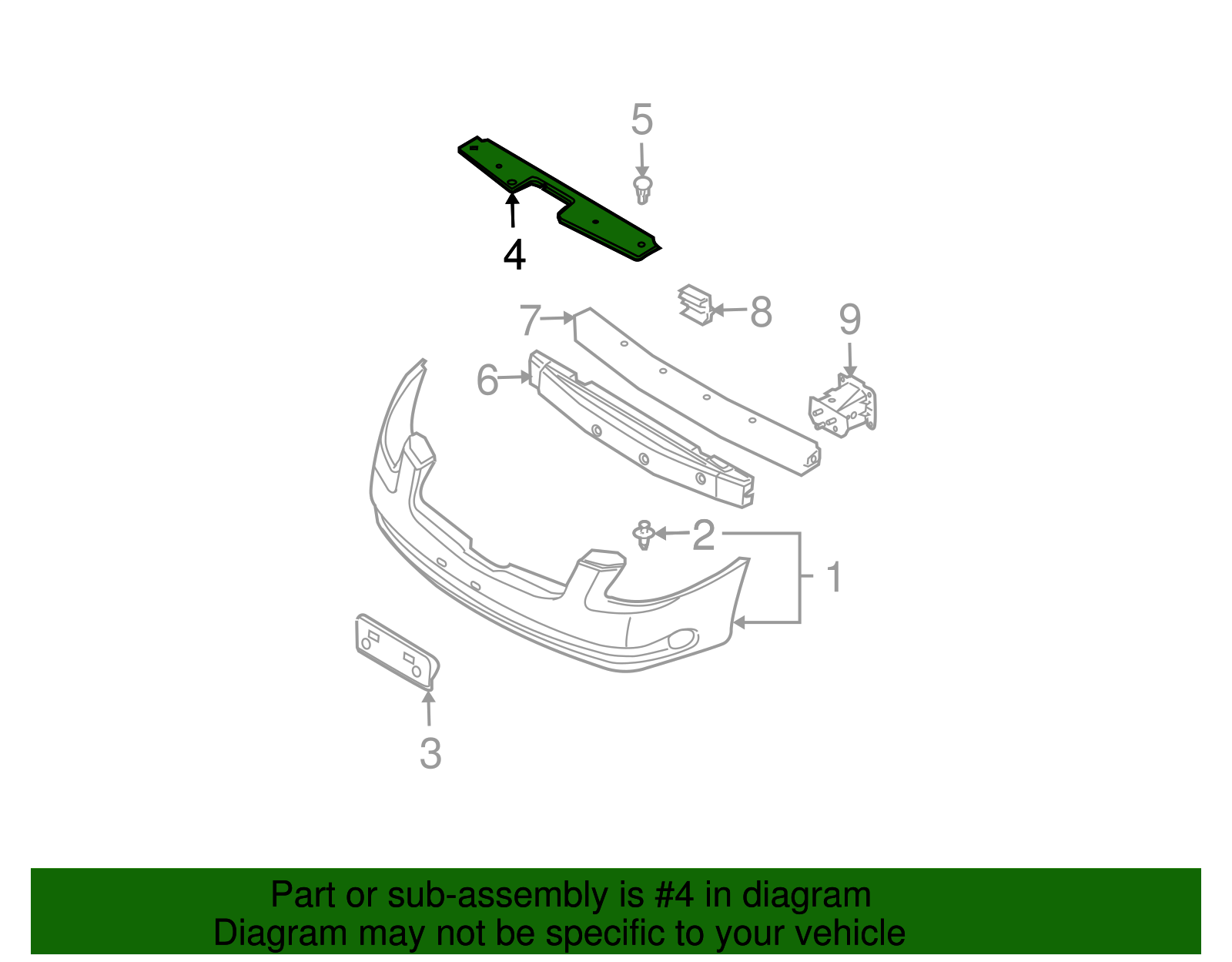 5

4

7

8

9

6

2

1

3

Part or sub-assembly is #4 in diagram
Diagram may not be specific to your vehicle