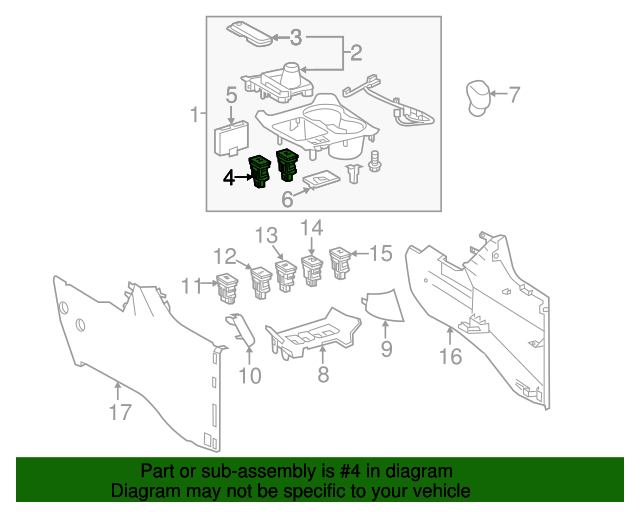 3
2
1
5
7
4
6
13
14
12
15
11
9
16
10
8
17

Part or sub-assembly is #4 in diagram
Diagram may not be specific to your vehicle