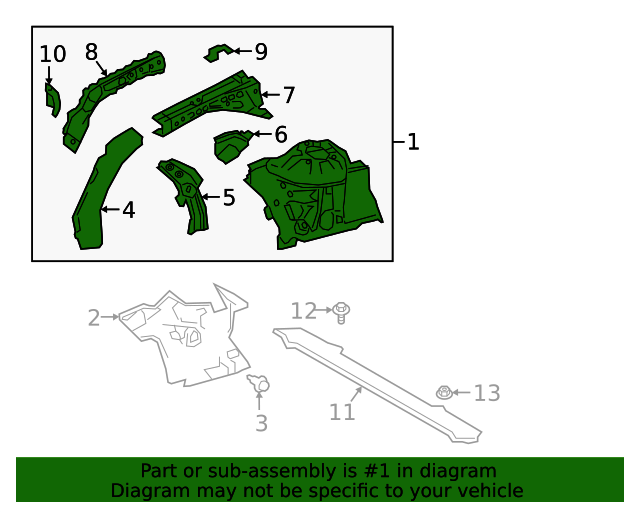 10
8
9
7
6
1
4
5
2
12
3
11
13

Part or sub-assembly is #1 in diagram
Diagram may not be specific to your vehicle