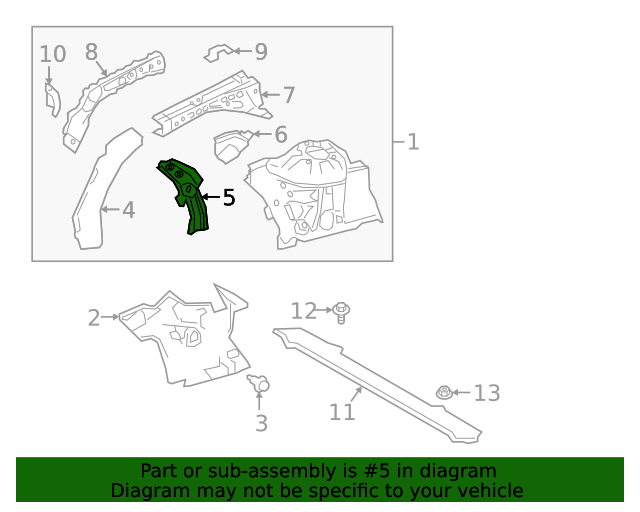 10
8
9
7
6
1
5
4
2
12
3
11
13

Part or sub-assembly is #5 in diagram
Diagram may not be specific to your vehicle