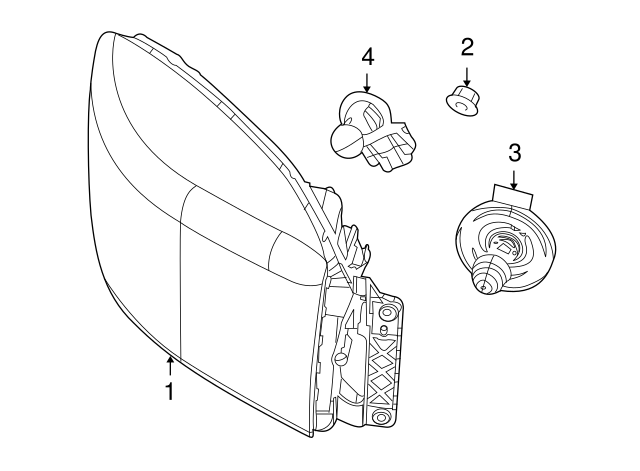 4
2
3
1