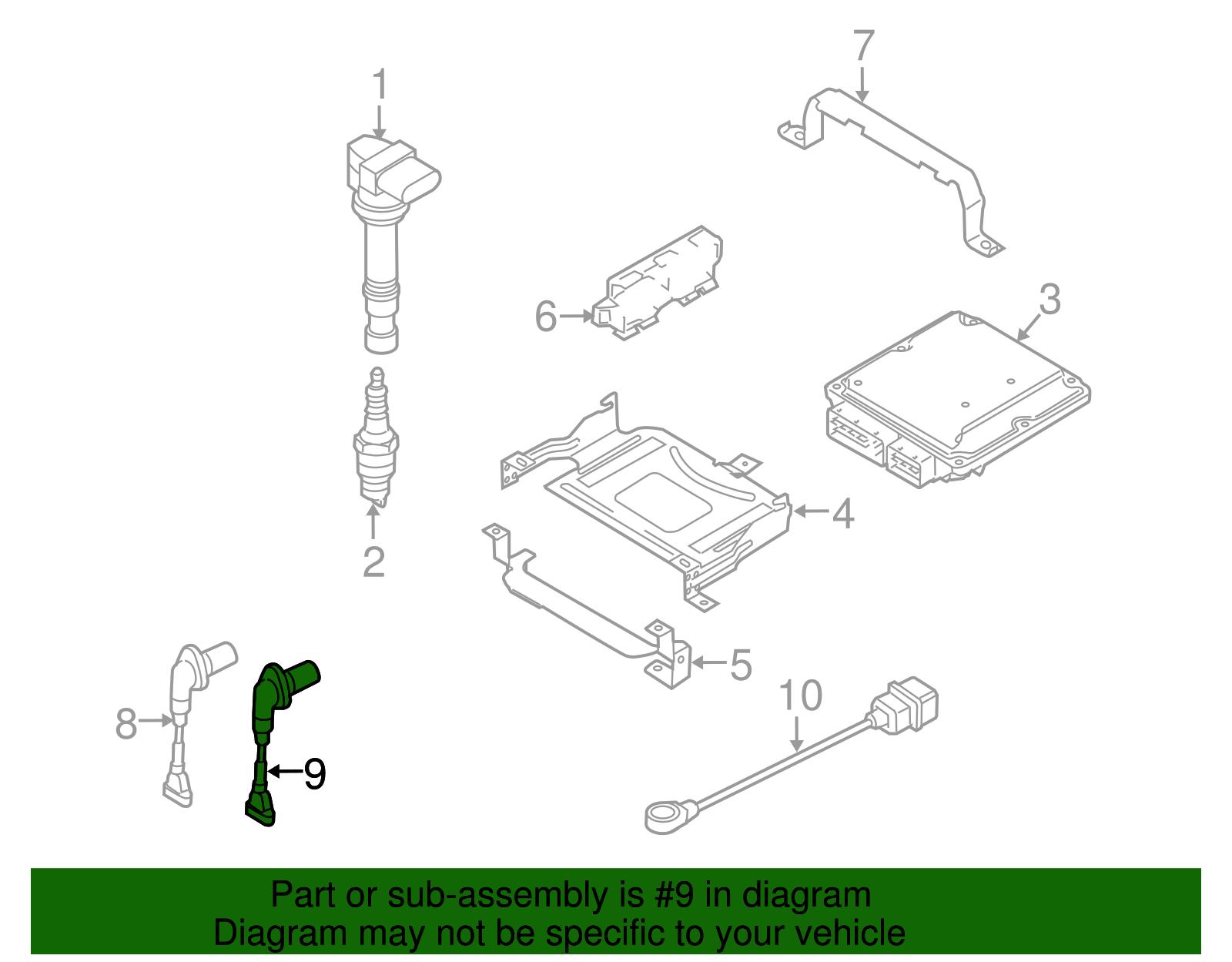 1
7
6
3
2
4
5
8
9
10
Part or sub-assembly is #9 in diagram
Diagram may not be specific to your vehicle