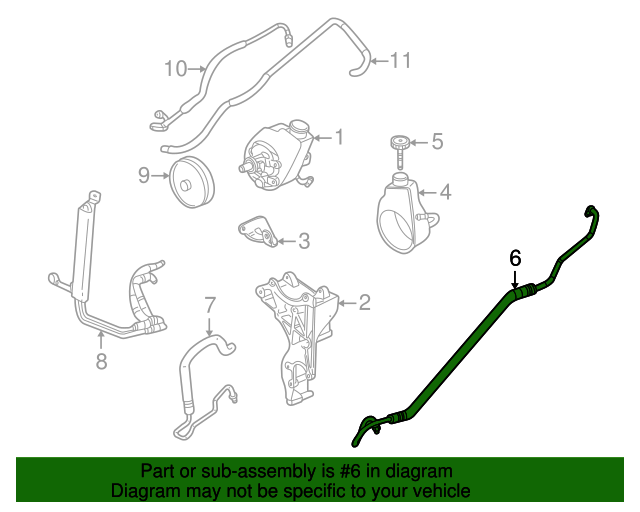 10
11
1
5
9
4
3
6
2
7
8

Part or sub-assembly is #6 in diagram
Diagram may not be specific to your vehicle