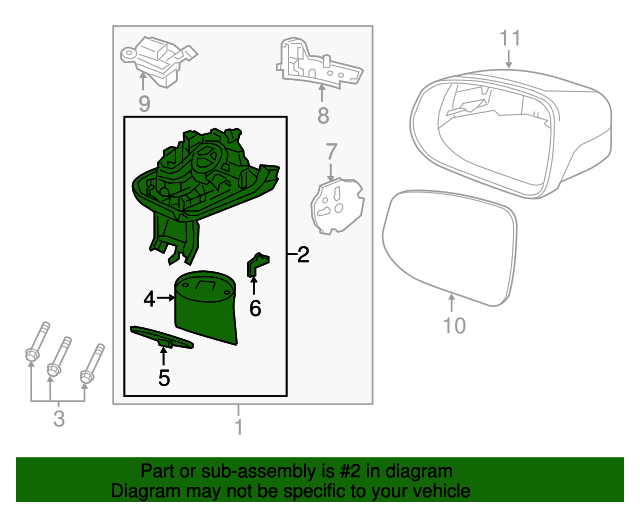 11
9
8
7
2
4
6
5
10
3
1

Part or sub-assembly is #2 in diagram
Diagram may not be specific to your vehicle