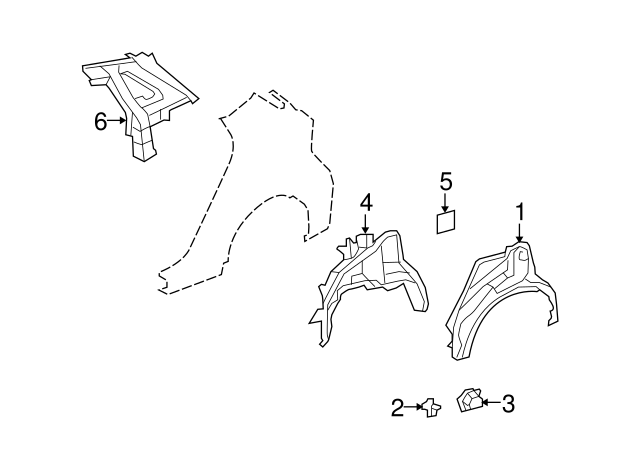 6
5
4
1
2
3