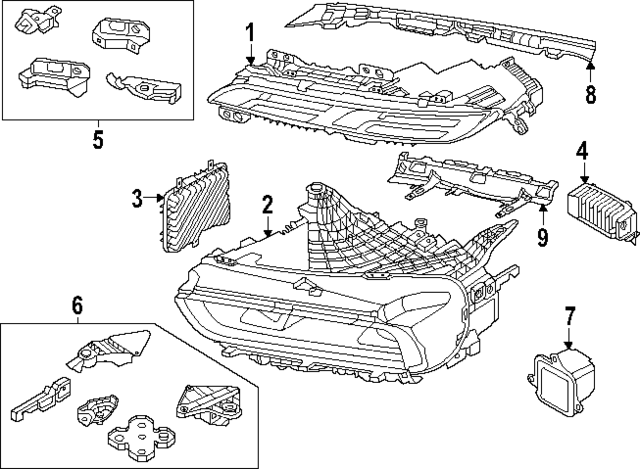 1
8
5
4
3
2
9
6
7