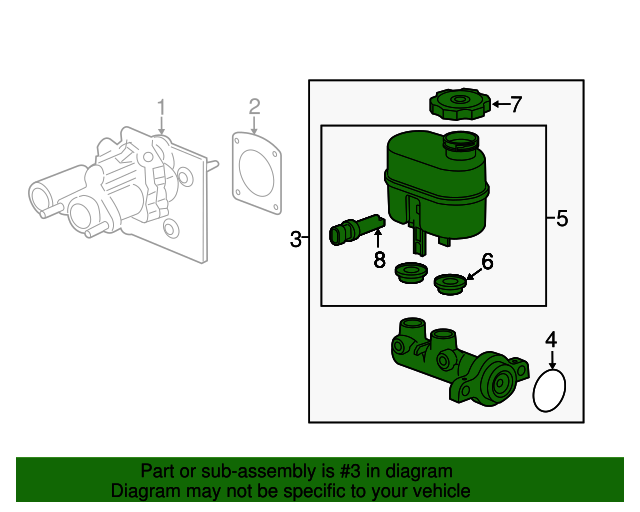 1
2
7
5
3
8
6
4

Part or sub-assembly is #3 in diagram
Diagram may not be specific to your vehicle