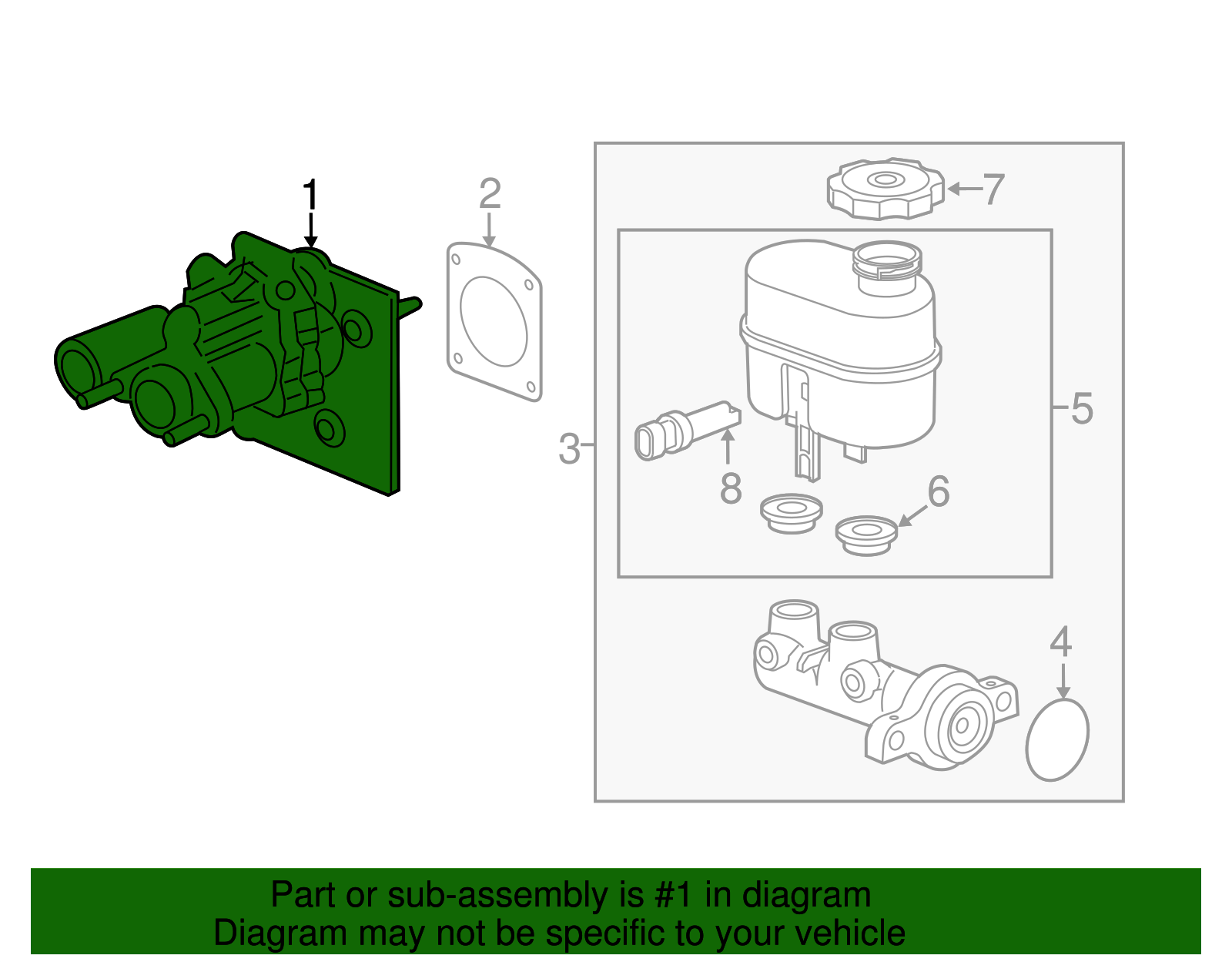 1
2
7
5
3
8
6
4

Part or sub-assembly is #1 in diagram
Diagram may not be specific to your vehicle