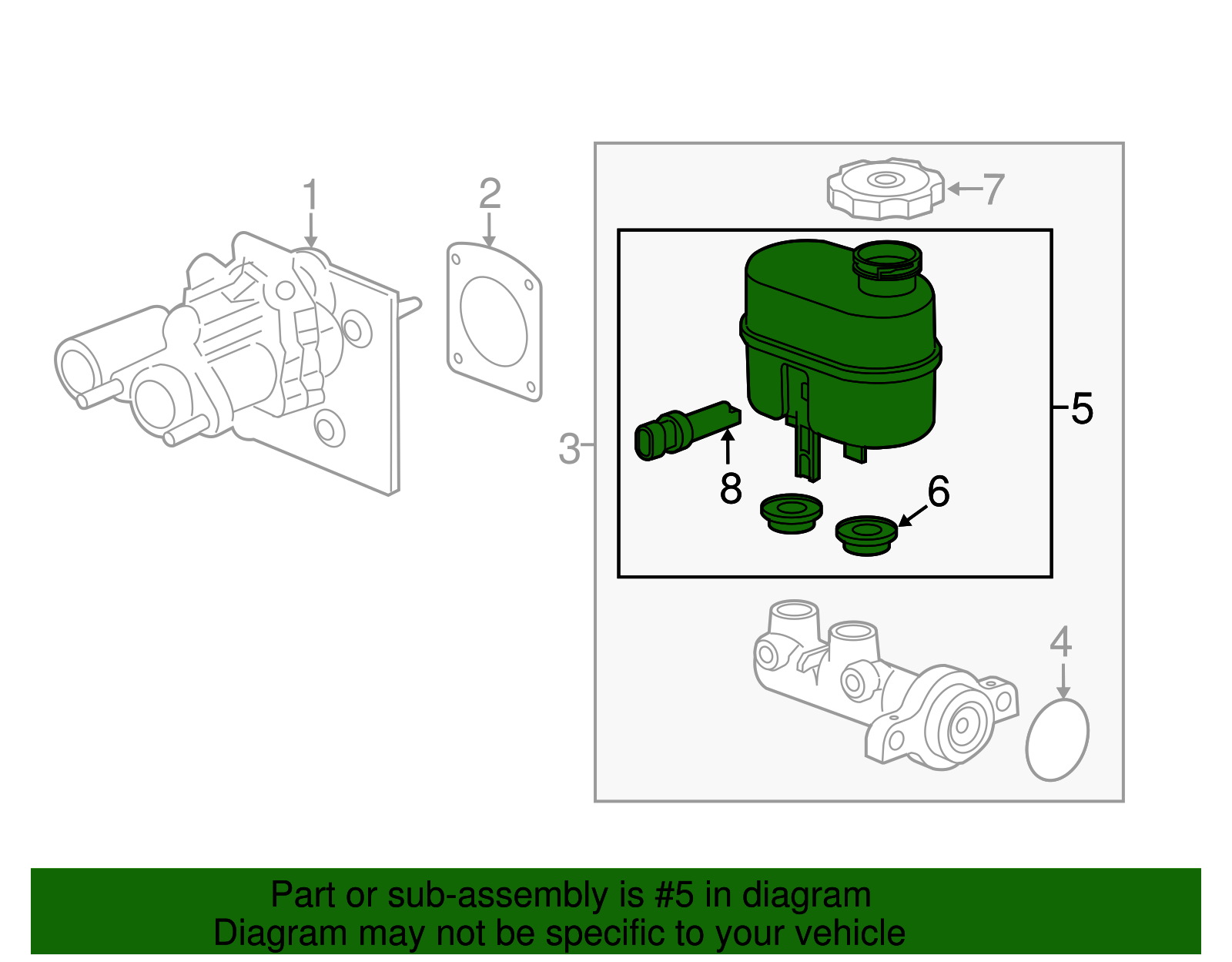 1
2
7
5
3
8
6
4

Part or sub-assembly is #5 in diagram
Diagram may not be specific to your vehicle