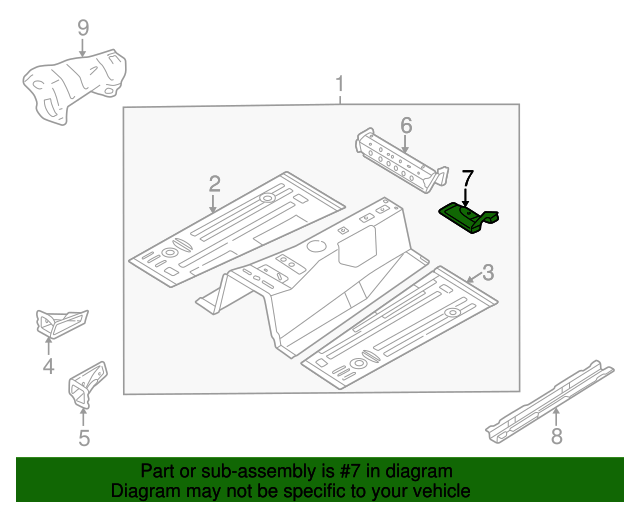 9

1

6

7

2

3

4

5

8

Part or sub-assembly is #7 in diagram
Diagram may not be specific to your vehicle