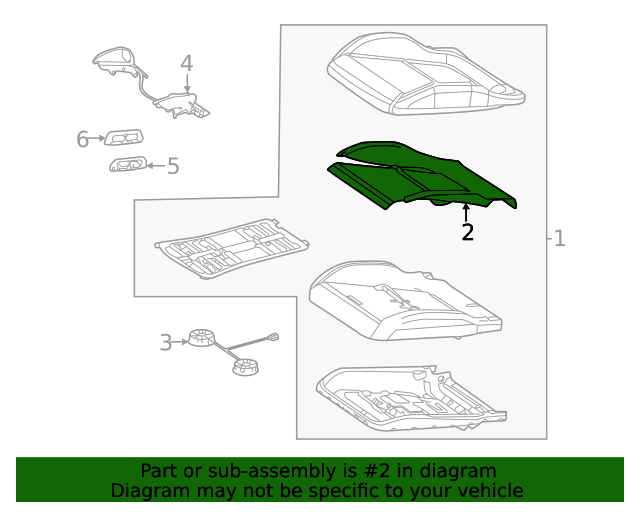 4
6
5
2
1
3

Part or sub-assembly is #2 in diagram
Diagram may not be specific to your vehicle