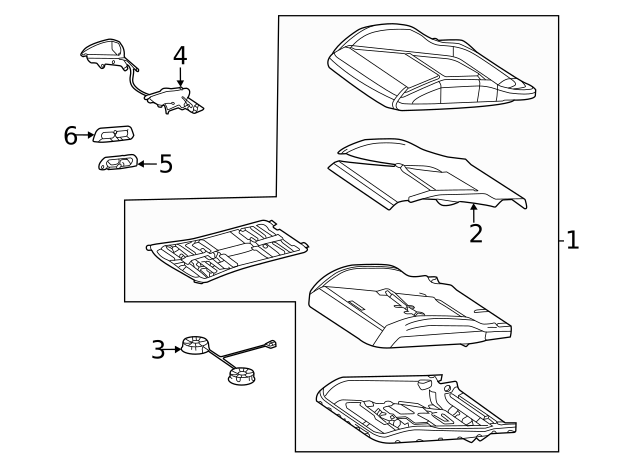 4
6
5
2
1
3