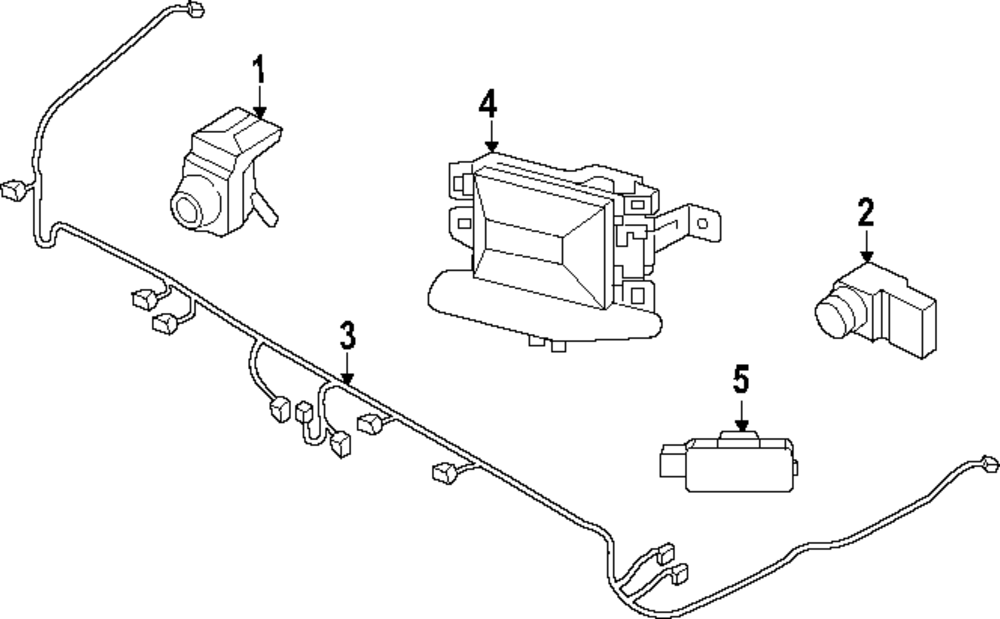 1
4
2
3
5