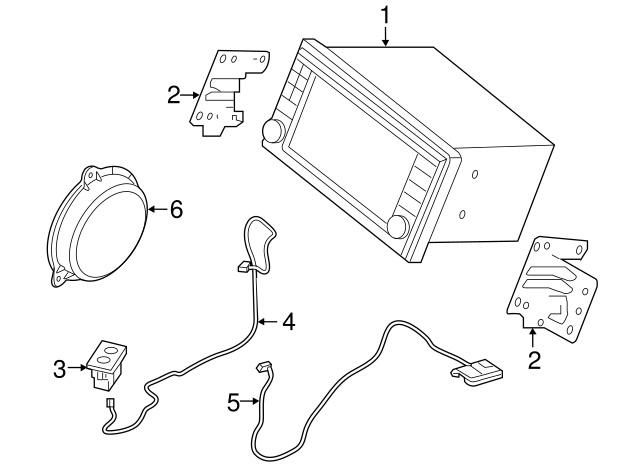 1
2
6
4
3
5
2