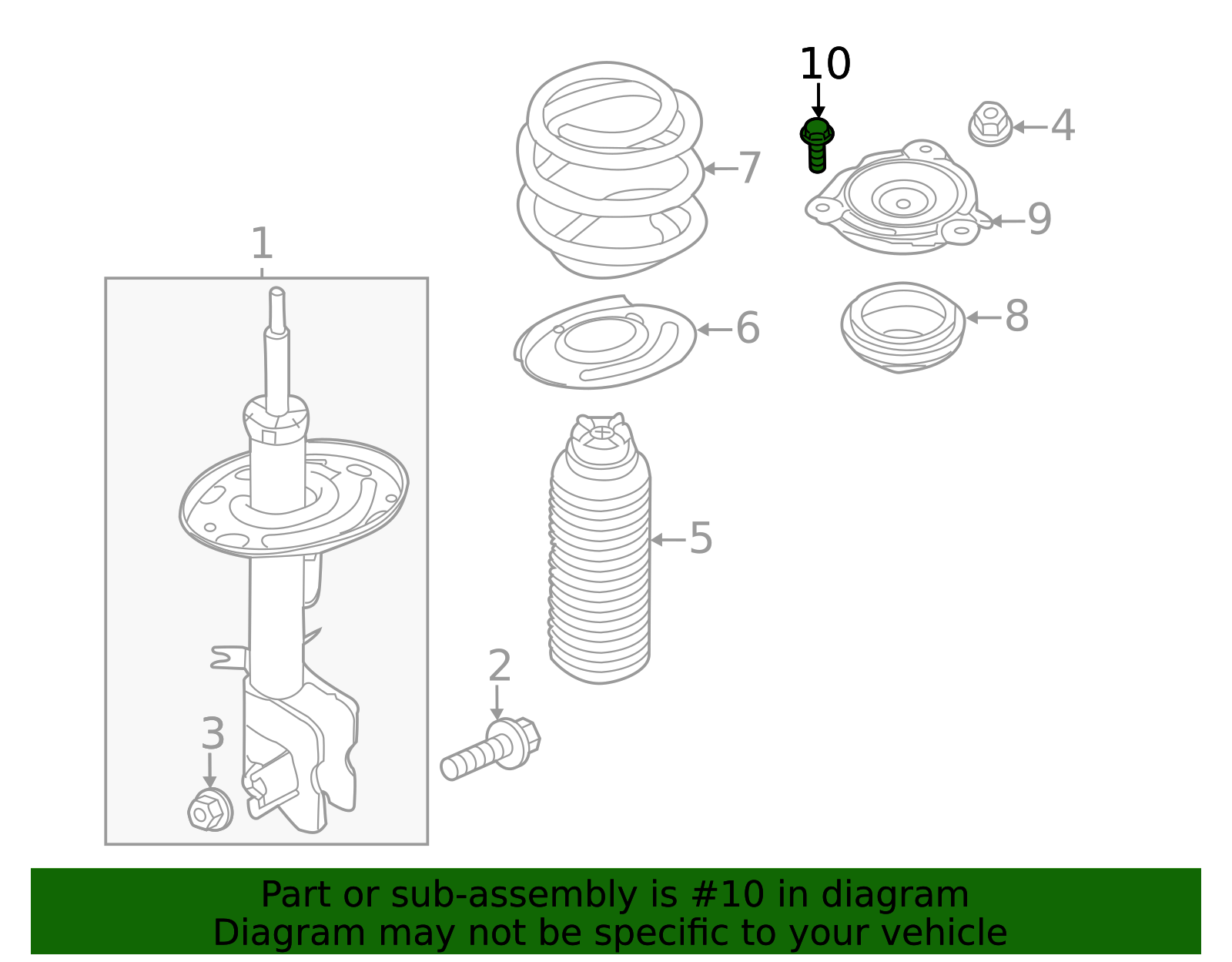 10
4
7
9
1
6
8
5
2
3

Part or sub-assembly is #10 in diagram
Diagram may not be specific to your vehicle