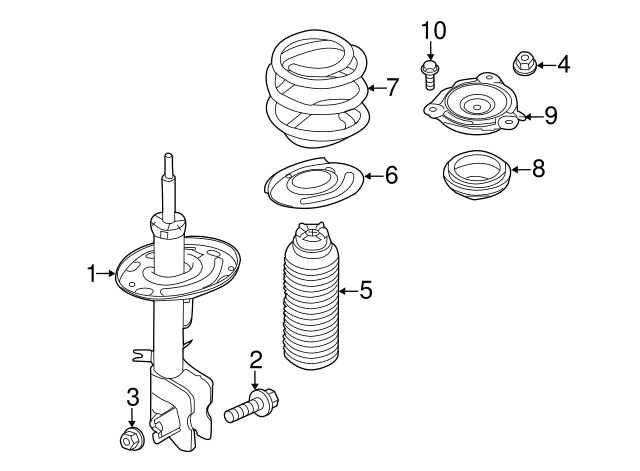 10
4
7
9
6
8
1
5
2
3