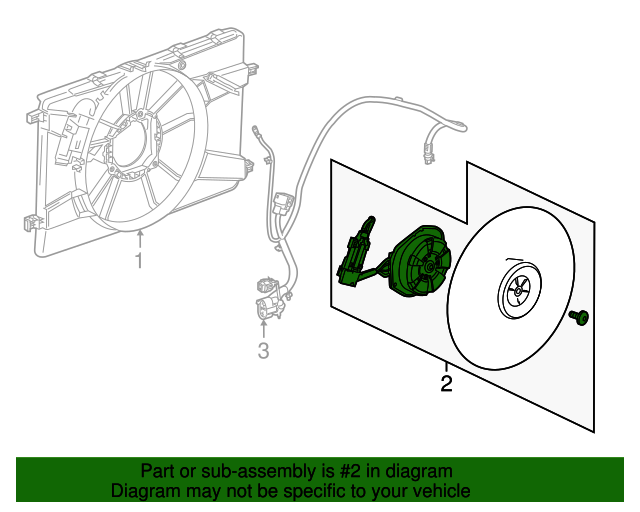 1

3

2

Part or sub-assembly is #2 in diagram
Diagram may not be specific to your vehicle