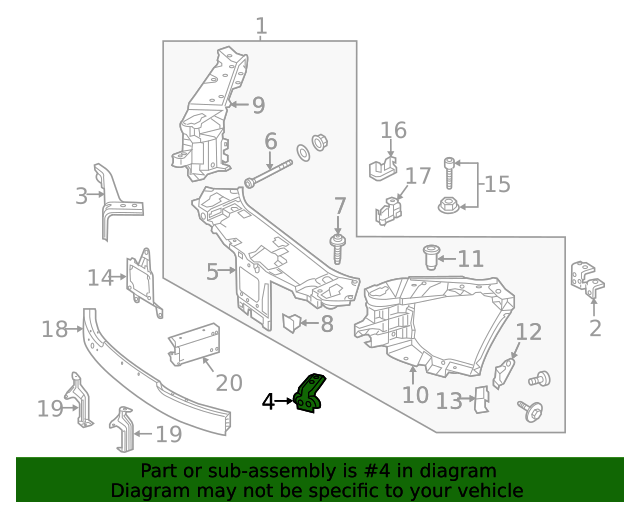 1
9
6
16
17
15
3
7
11
14
5
2
8
12
18
20
10
13
4
19
19

Part or sub-assembly is #4 in diagram
Diagram may not be specific to your vehicle