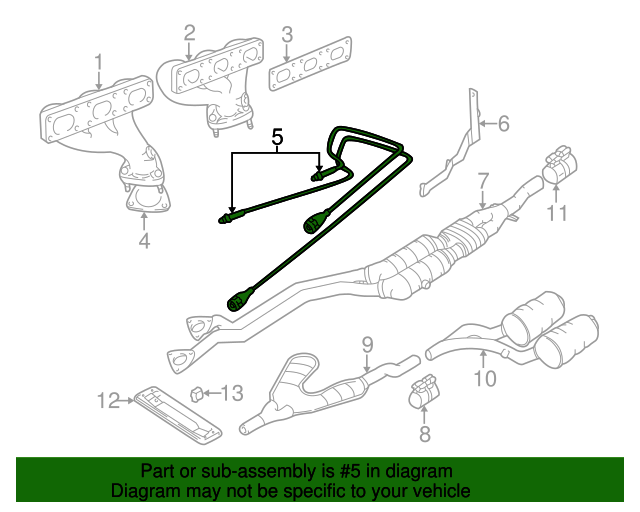 1
2
3
5
6
7
11
4
9
10
12
13
8

Part or sub-assembly is #5 in diagram
Diagram may not be specific to your vehicle