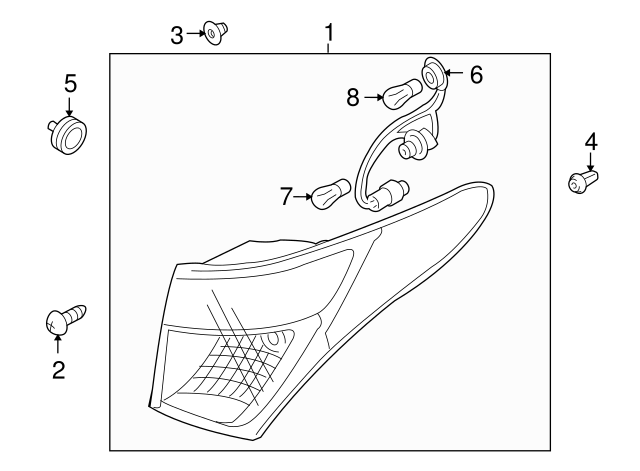 3
1
5
6
8
4
7
2