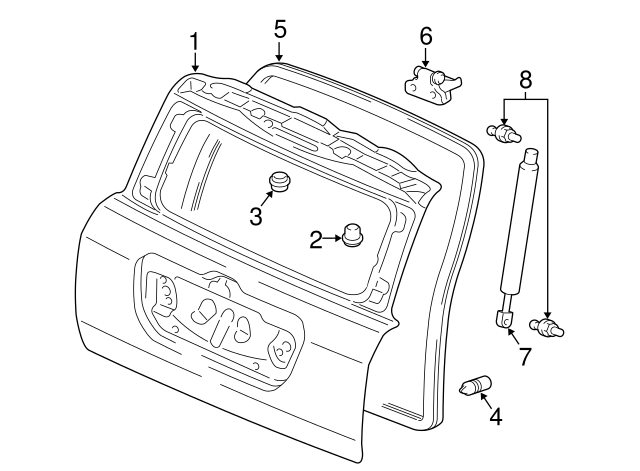 1
5
6
8
3
2
7
4