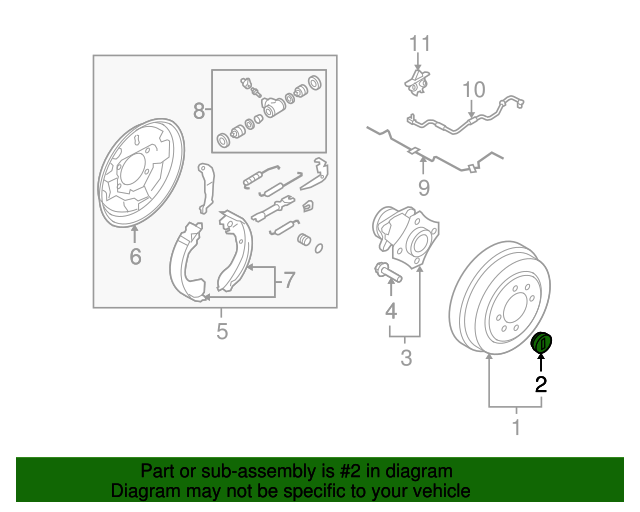 11
10
8
9
6
7
5
4
3
2
1

Part or sub-assembly is #2 in diagram
Diagram may not be specific to your vehicle