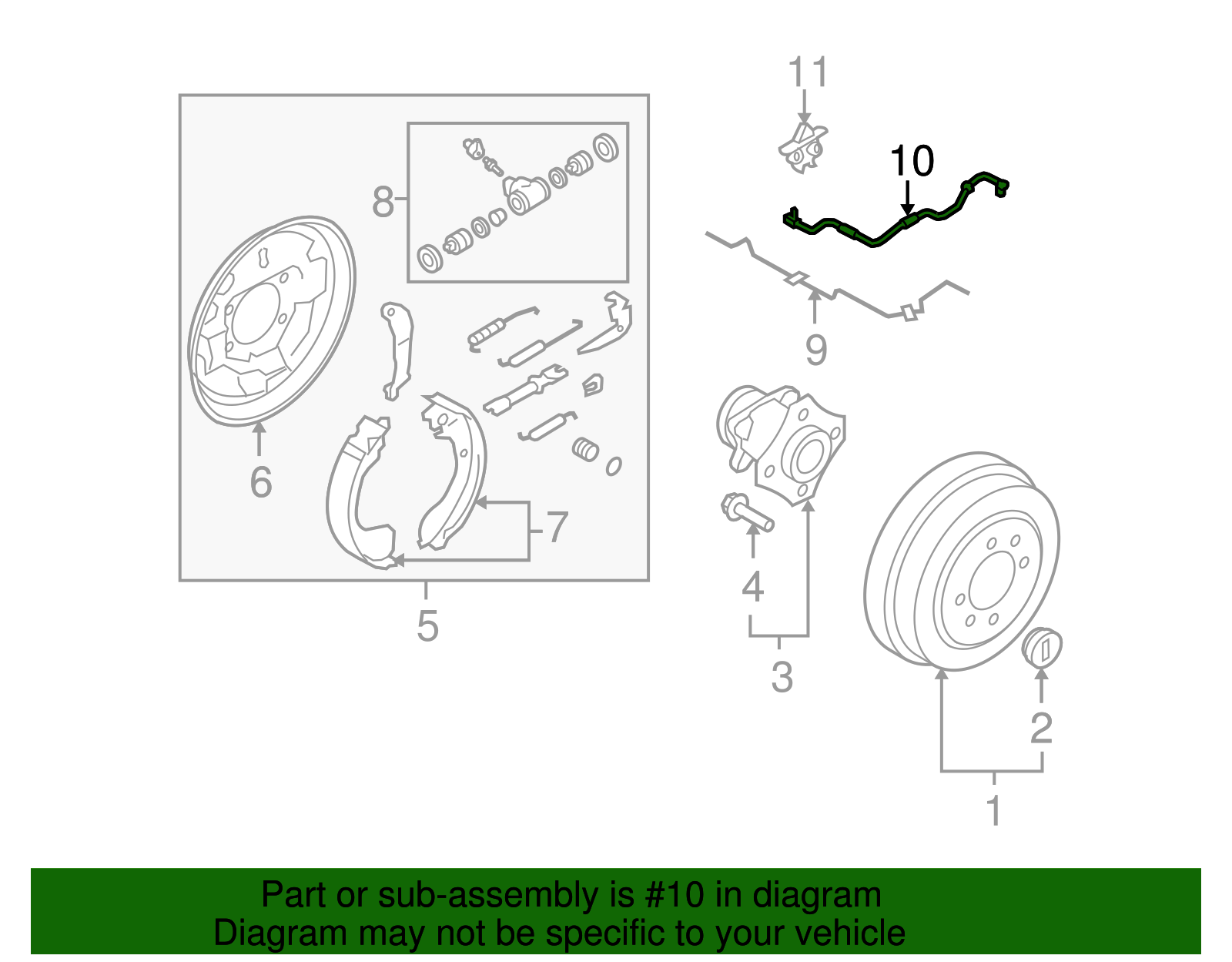 11
10
8
9
6
7
5
4
3
2
1

Part or sub-assembly is #10 in diagram
Diagram may not be specific to your vehicle