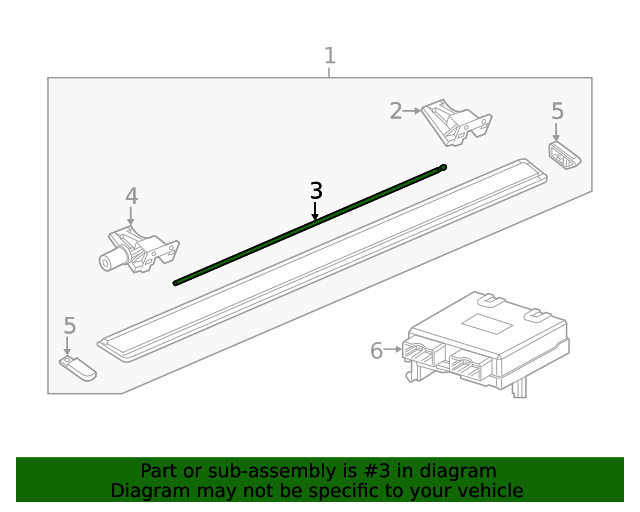 1
2
5
3
4
5
6

Part or sub-assembly is #3 in diagram
Diagram may not be specific to your vehicle