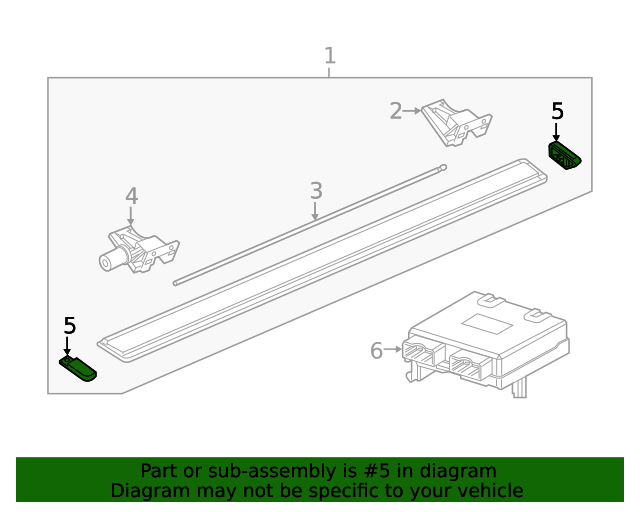 1

2

5

4

3

5

6

Part or sub-assembly is #5 in diagram
Diagram may not be specific to your vehicle