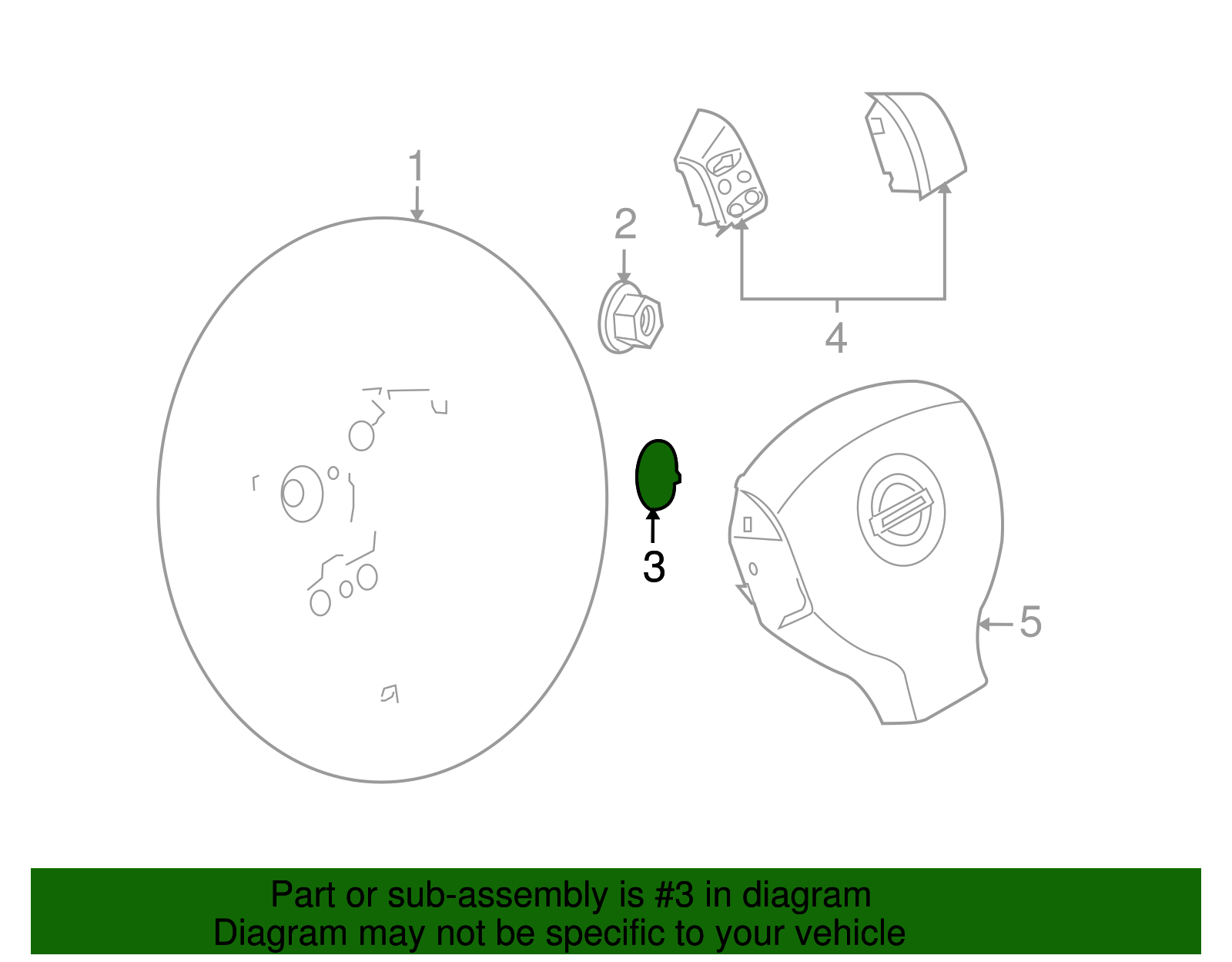 1

2

4

3

5

Part or sub-assembly is #3 in diagram
Diagram may not be specific to your vehicle