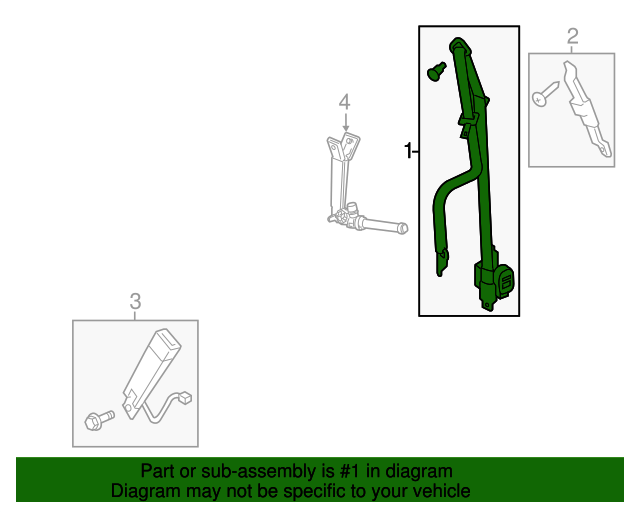 2
4
1
3
Part or sub-assembly is #1 in diagram
Diagram may not be specific to your vehicle