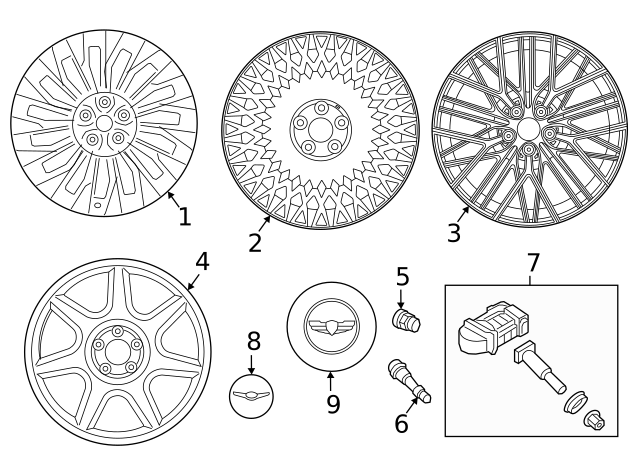 1
2
3
4
5
7
8
9
6